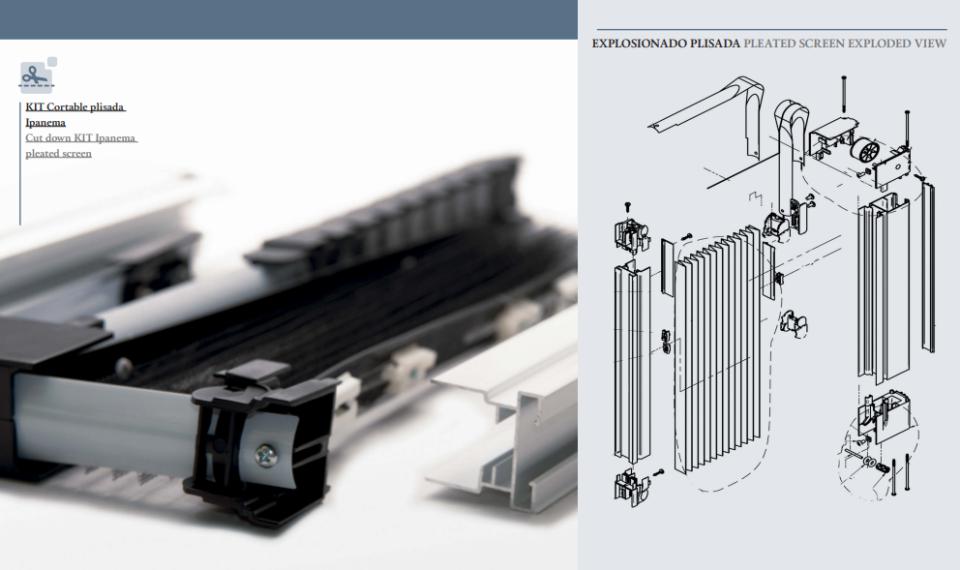 KIT Cortable plisada Ipanema
Cut down KIT Ipanema pleated screen

EXPLOSIONADO PLISADA PLEATED SCREEN EXPLODED VIEW