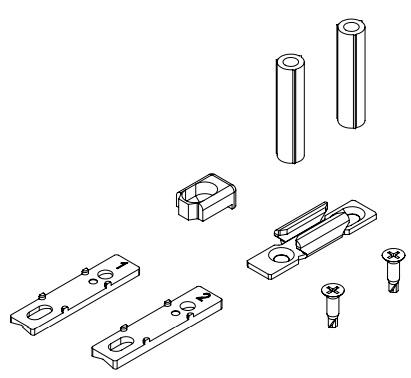 1

2